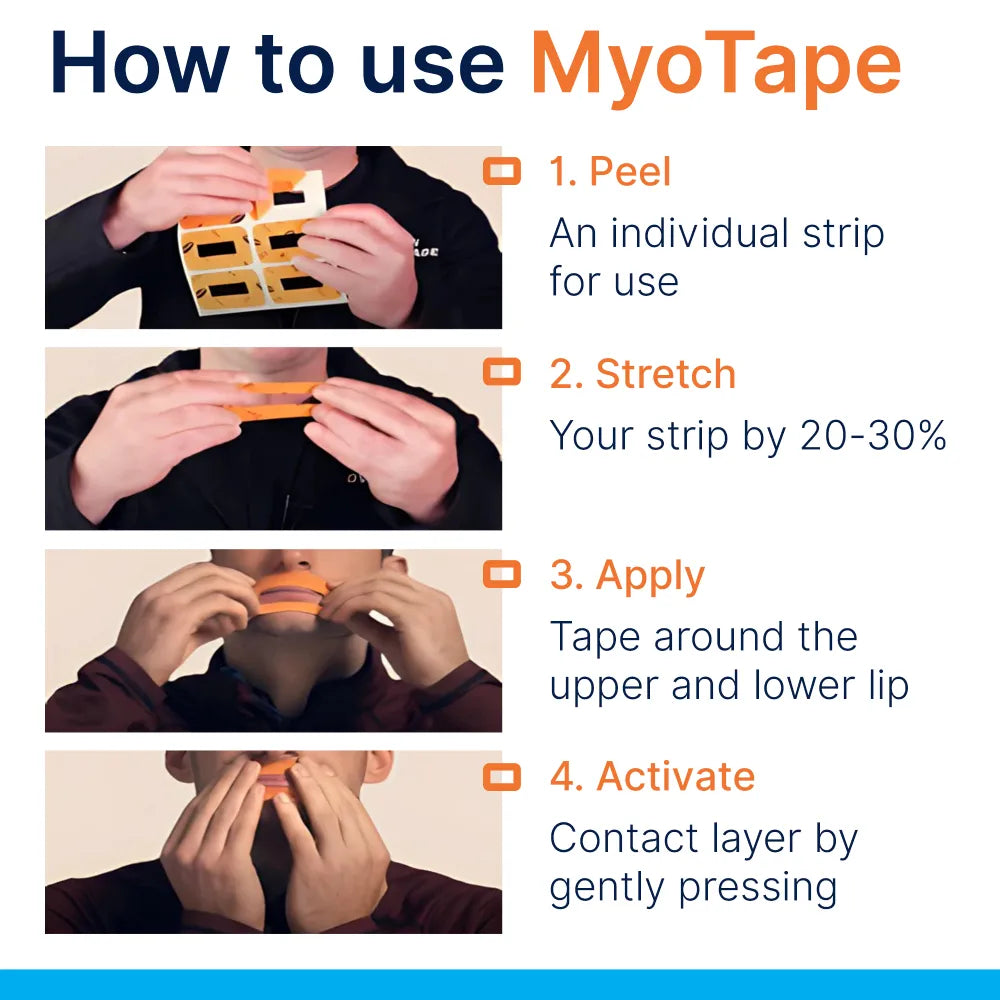 How to use MyoTape

1. Peel
An individual strip for use

2. Stretch
Your strip by 20-30%

3. Apply
Tape around the upper and lower lip

4. Activate
Contact layer by gently pressing